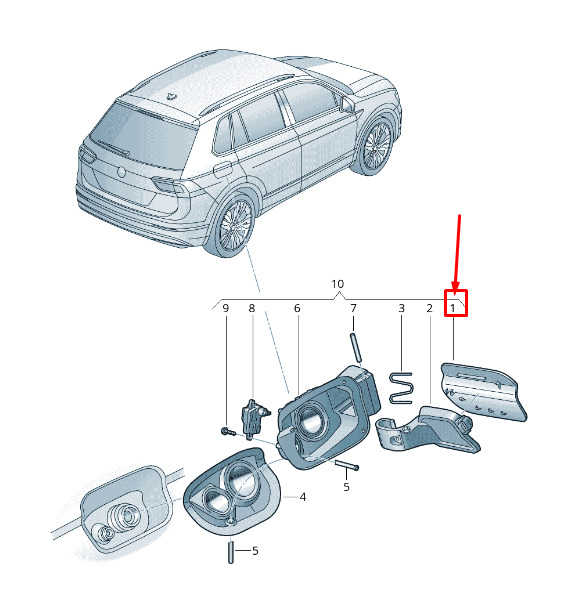 10
9
8
6
7
3
2
1
5
4
5