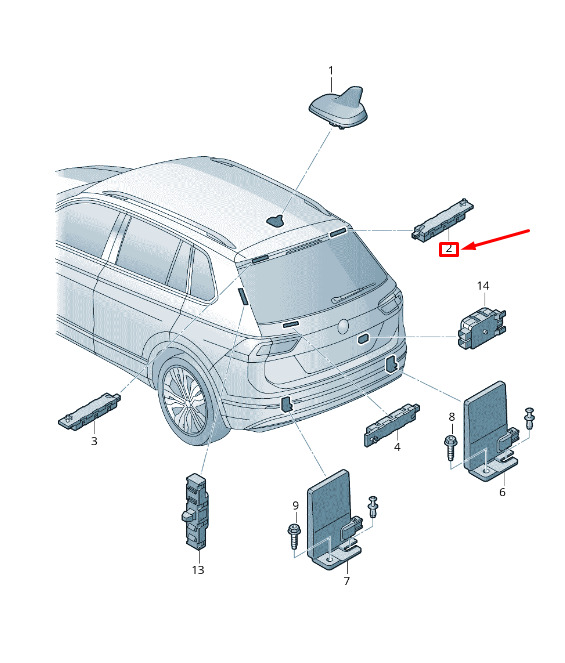 1
2
14
3
4
8
6
9
13
7