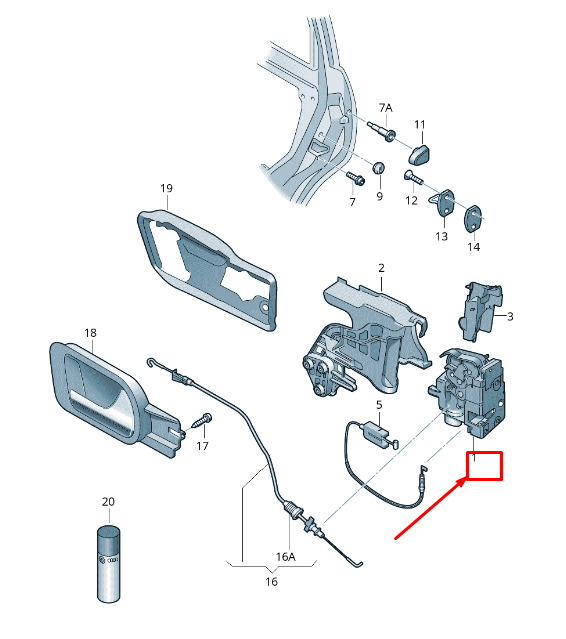 7A
11
7
9
12
13
14
19
2
3
18
5
17
1
20
16A
16