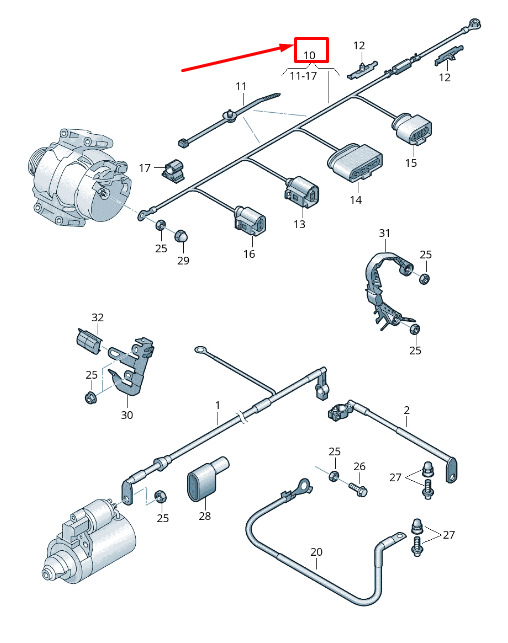 10
11-17
12
12
11
17
15
14
13
16
25
29
31
25
25
32
25
30
1
2
25
26
27
28
25
20
27