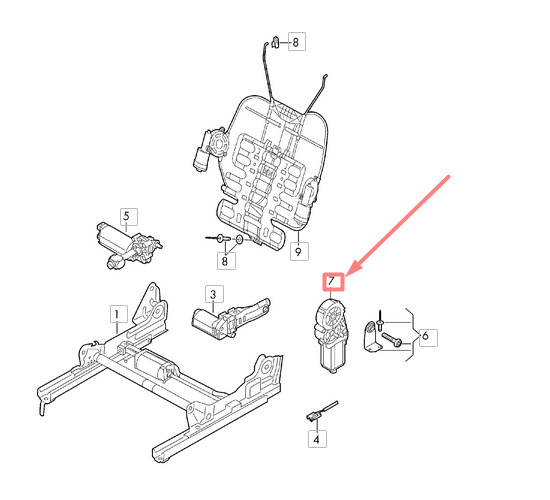 8
5
8
9
7
3
1
6
4