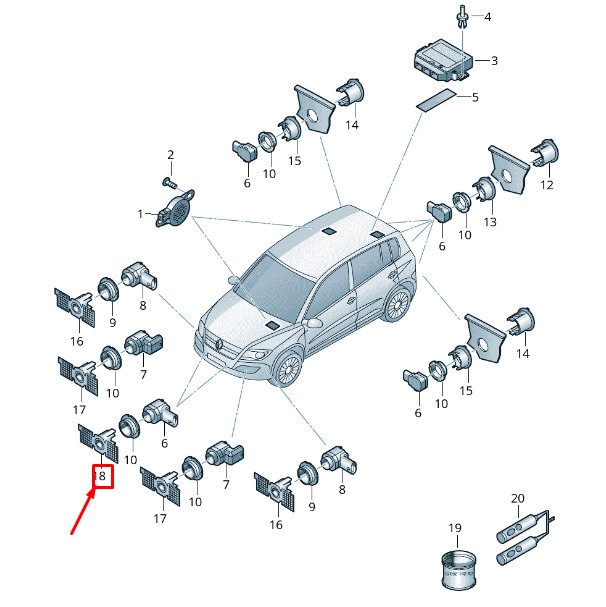 4
3
5
14
15
10
6
2
1
12
13
10
6
8
9
16
7
10
17
14
15
10
6
6
10
18
7
10
17
8
9
16
20
19