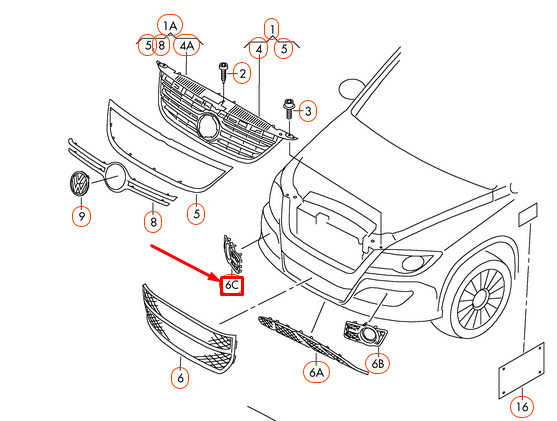 1A
5 8 4A
1
4 5
2
3
9
8
5
6C
6
6A
6B
16