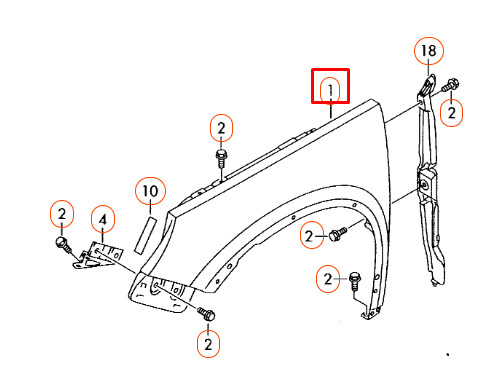 18
1
2
2
10
2
4
2
2
2