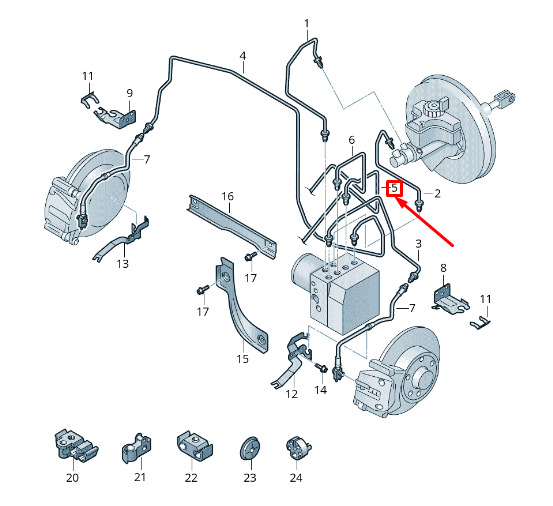 1
4
11
9
6
7
5
2
16
3
13
17
8
17
7
11
15
12
14
20
21
22
23
24