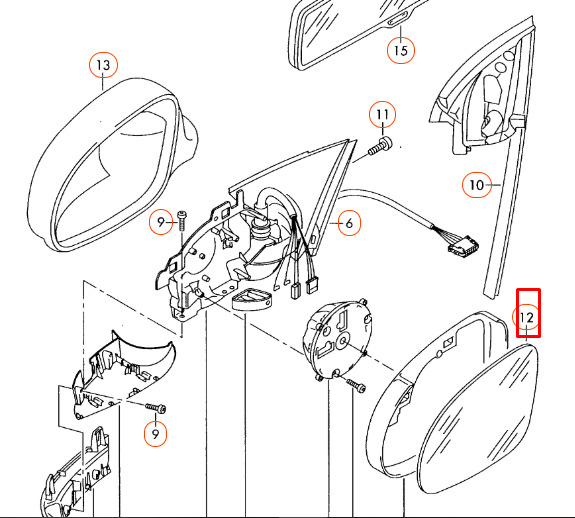 15
13
11
10
9
6
12
9