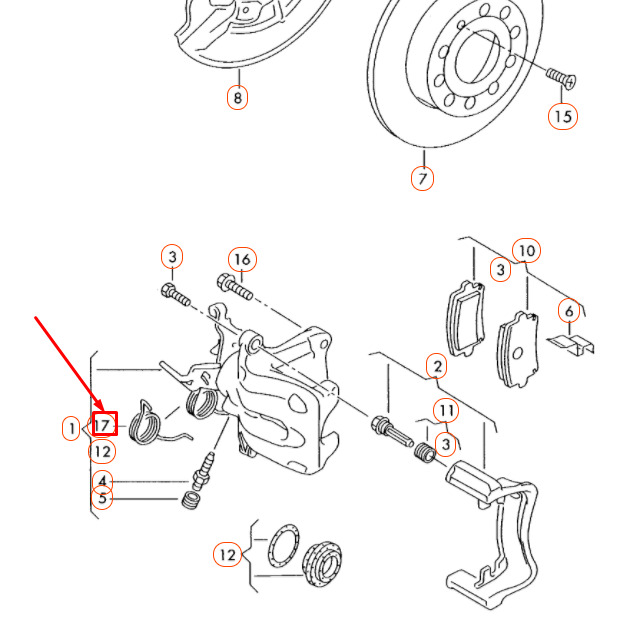 8
15
7
3
16
10
3
6
2
11
3
1
17
12
4
5
12