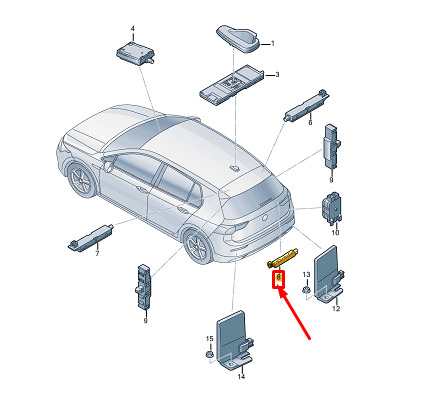 4
1
3
6
9
10
7
8
13
12
9
15
14