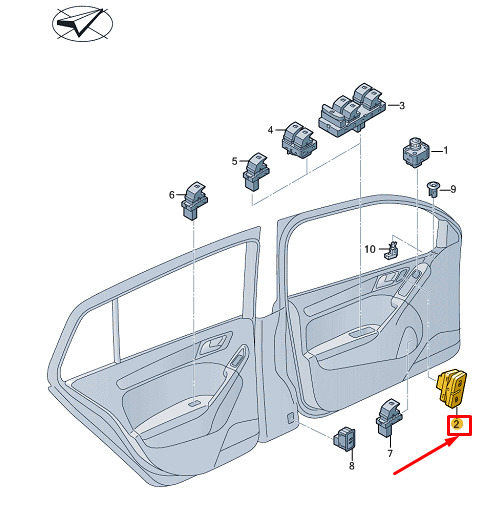 3
4
1
5
9
6
10
2
7
8