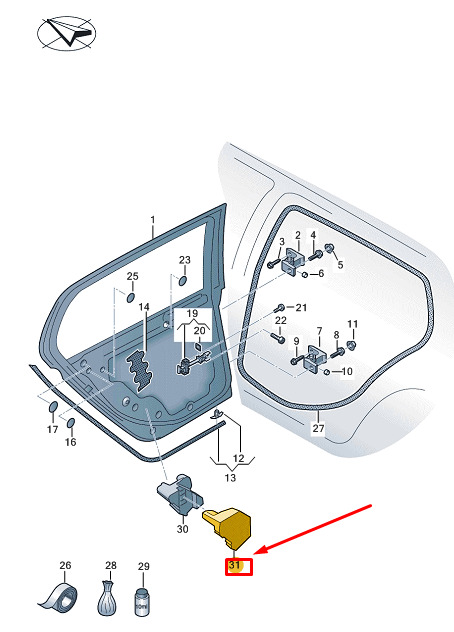 1
23
25
14
19
20
3
2
4
5
6
21
22
7
11
9
8
10
17
16
12
13
27
30
31
26
28
29