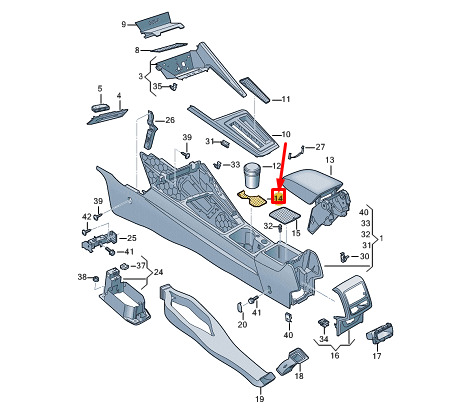 9
8
3
35
5
4
11
26
10
39
31
27
33
12
13
14
39
42
32
15
40
33
32
31
1
25
41
30
37
24
38
41
20
40
34
16
17
18
19