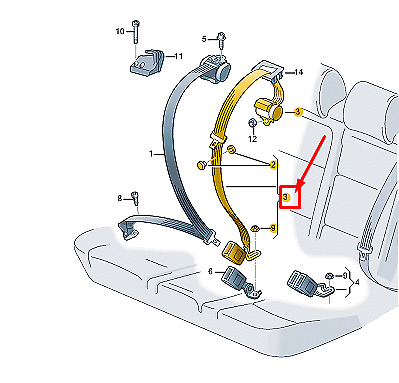 10
5
11
14
3
12
1
2
3
8
9
6
9
4