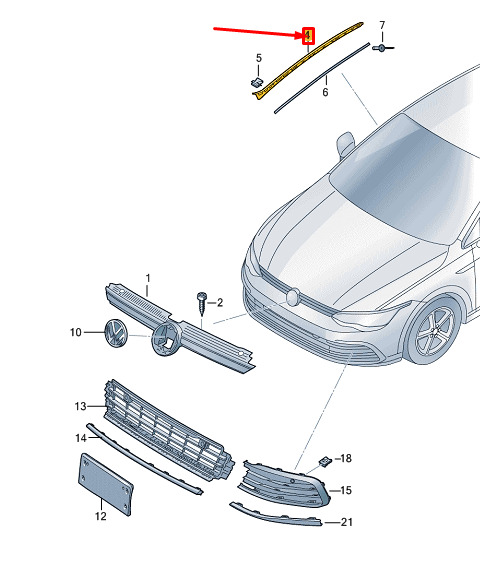 4
7
5
6
1
2
10
13
14
18
15
12
21