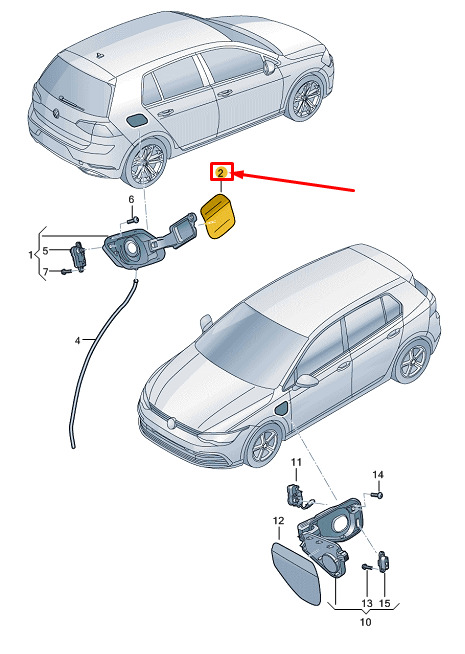 2
6
1
5
7
4
11
14
12
13
15
10