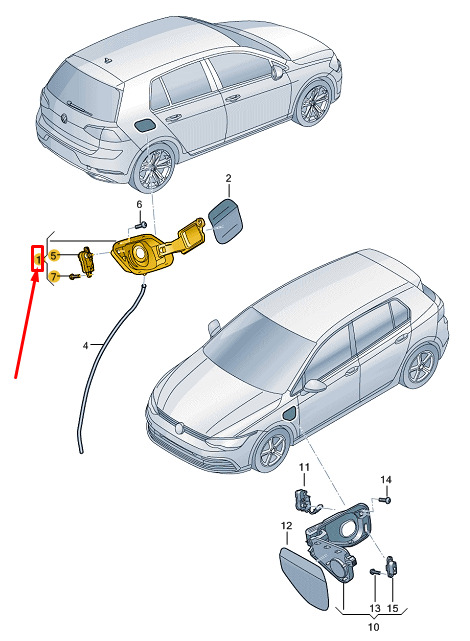 2
6
1
5
7
4
11
14
12
13
15
10