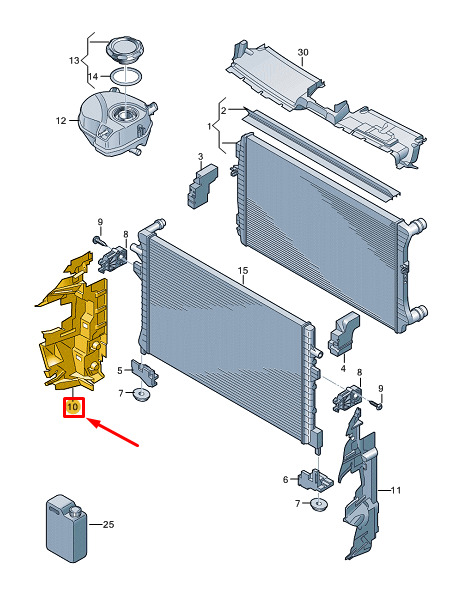 13
14
12
30
2
1
3
9
8
15
10
5
7
4
8
9
6
7
11
25