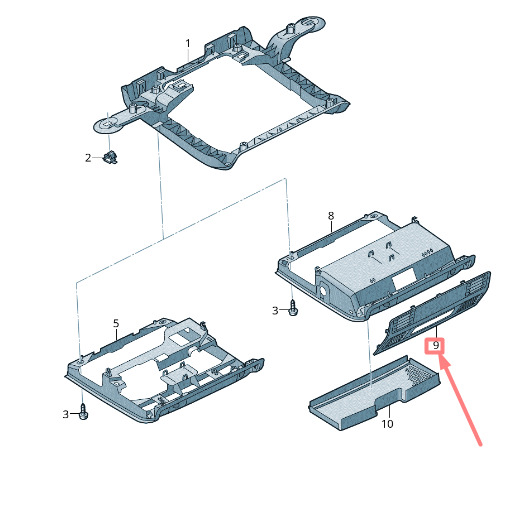 1
2
8
3
5
9
3
10