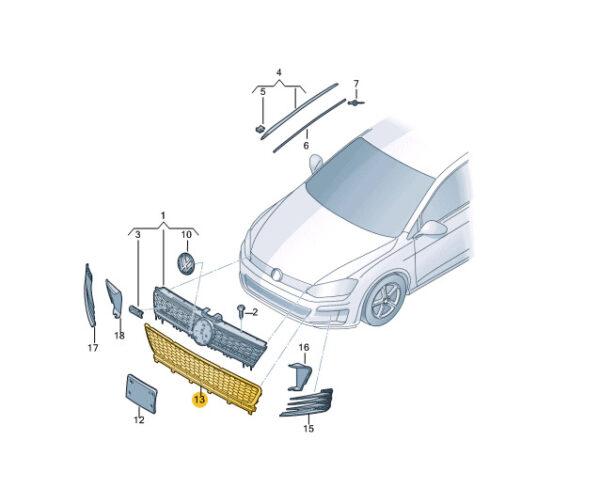 4
5
7
6
1
3
10
2
17
18
16
13
12
15