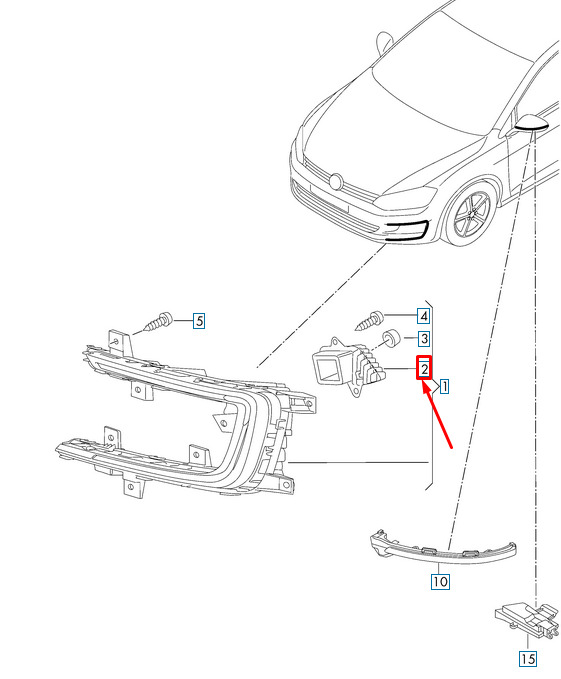 5
4
3
2
1
10
15