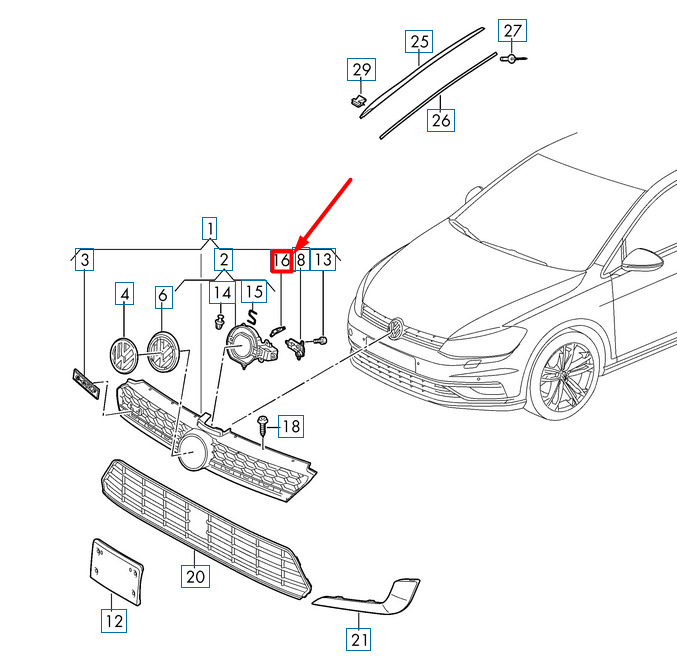 25
27
29
26
1
3
2
16
8
13
4
6
14
15
18
20
12
21