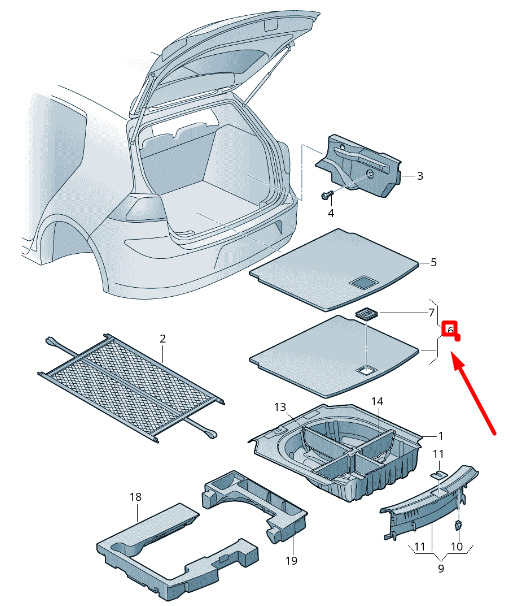 3
4
5
7
6
2
13
14
1
11
18
19
11
10
9