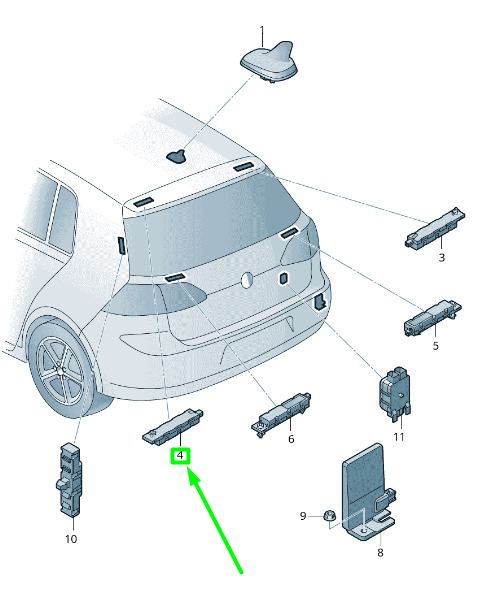 1
3
5
11
6
4
10
9
8