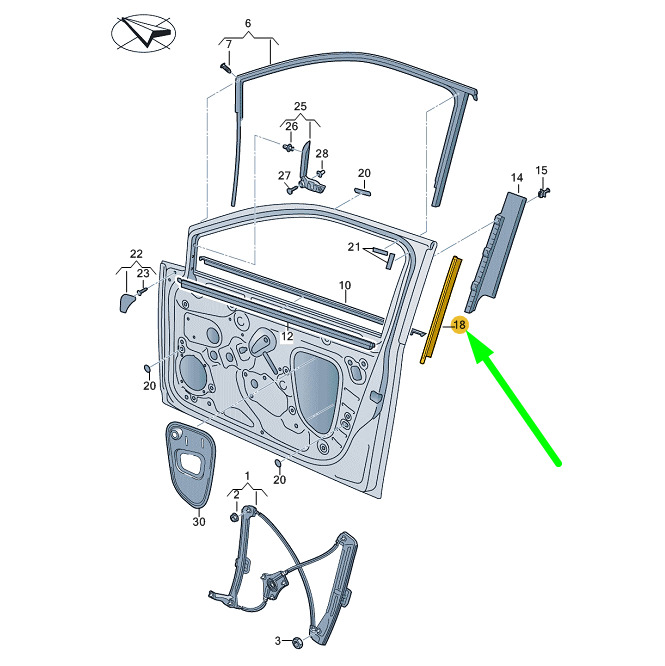 6
7
25
26
28
27
20
14
15
21
22
23
10
12
18
20
20
30
1
2
3