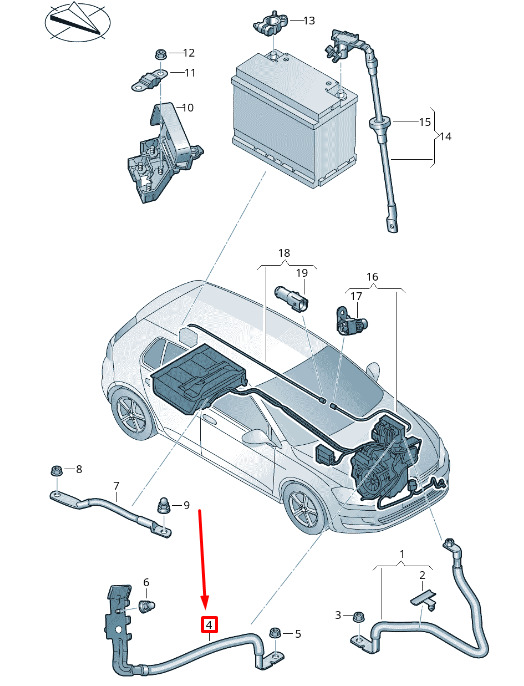 13
12
11
10
15
14
18
19
16
17
8
7
9
6
4
5
1
2
3