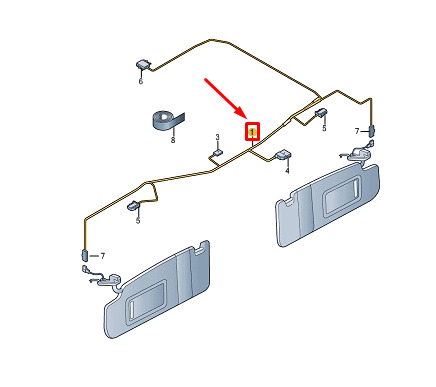 6
8
3
1
5
7
4
5
7