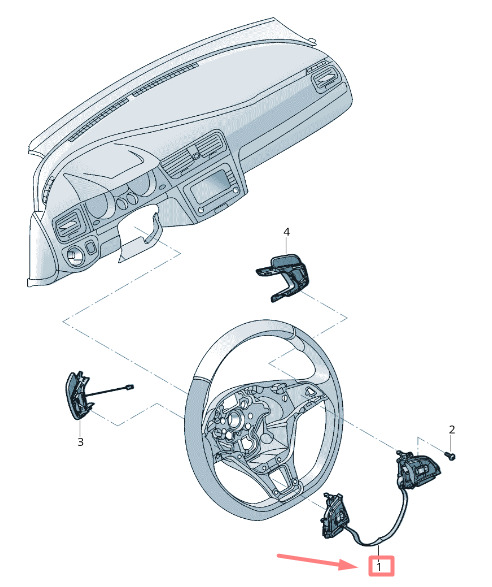 4
3
2
1