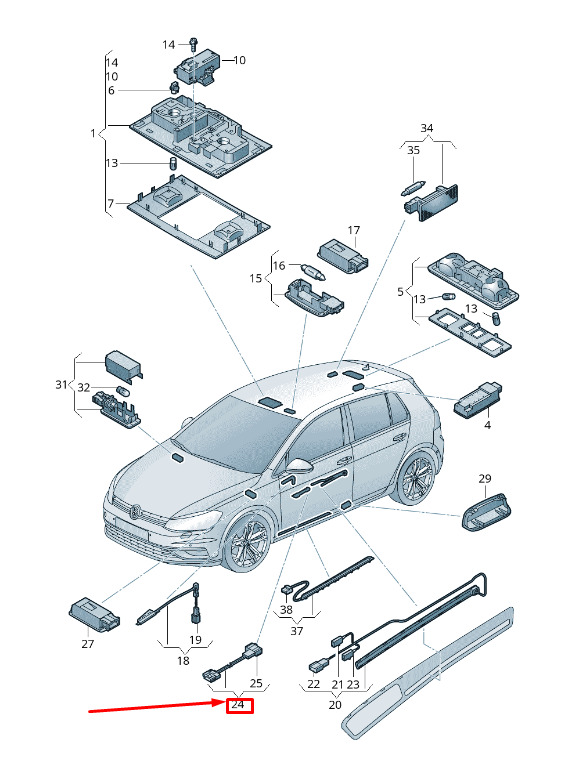 14
10
14
10
6
1
13
7
34
35
17
16
15
5
13
13
31
32
4
29
27
19
18
38
37
25
24
22
21
23
20