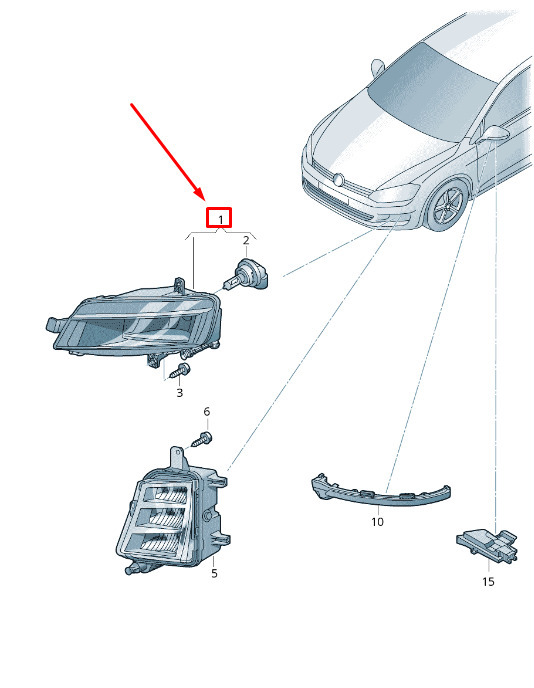 1
2
3
6
5
10
15