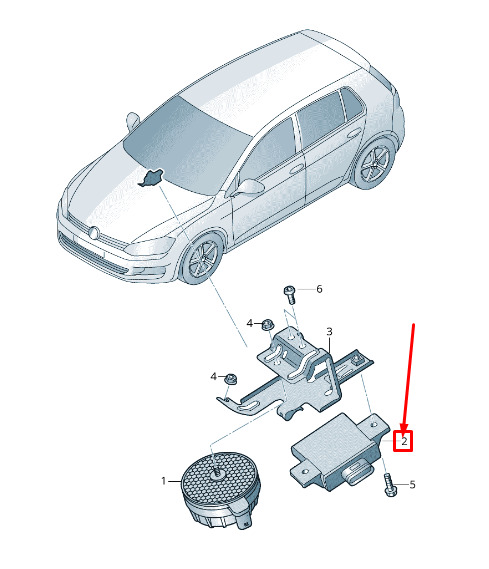 6
4
3
4
2
1
5