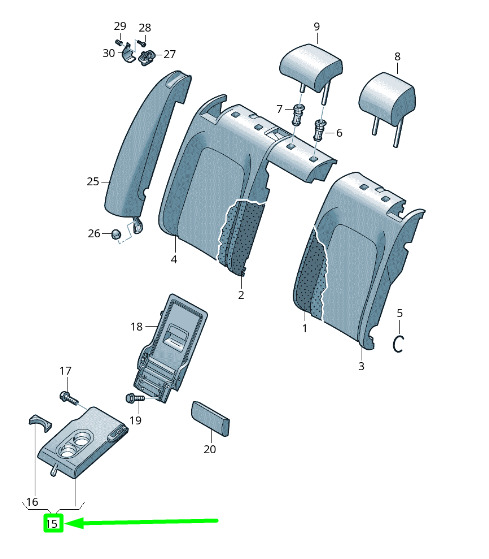 29
28
30
27
9
8
7
6
25
26
4
2
1
5
3
18
17
19
20
16
15