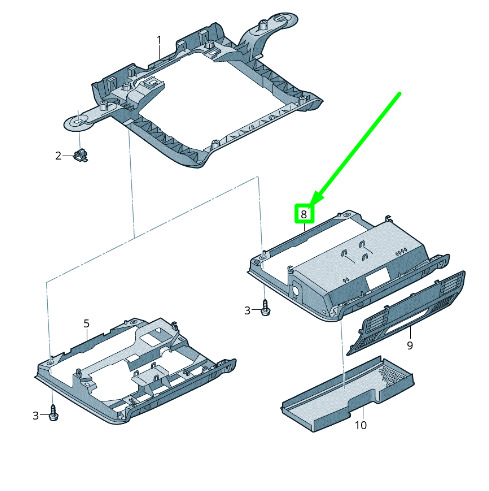 1
2
8
3
5
9
3
10