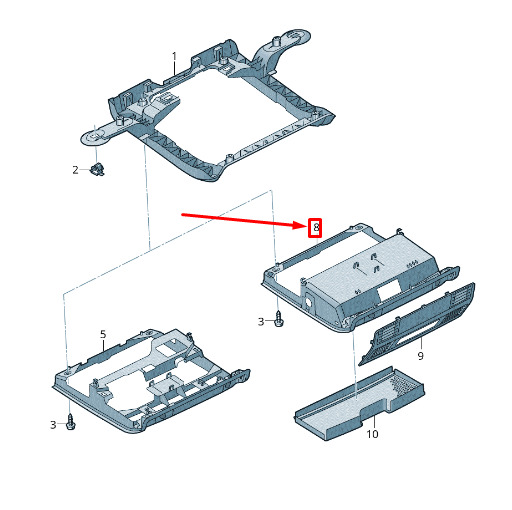 1
2
8
3
5
9
3
10