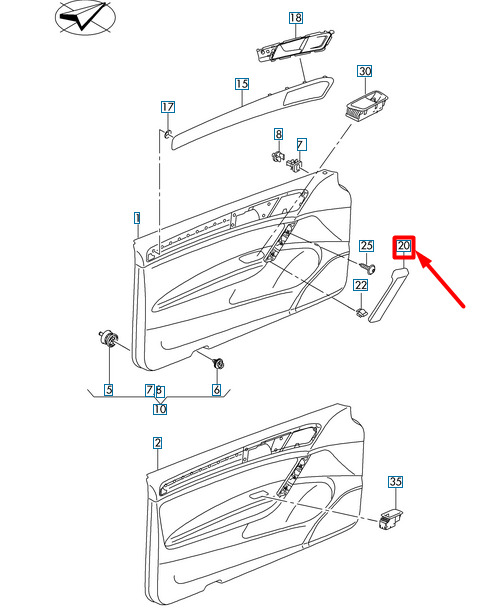 18
30
15
17
8
7
1
25
20
22
5
7
8
6
10
2
35