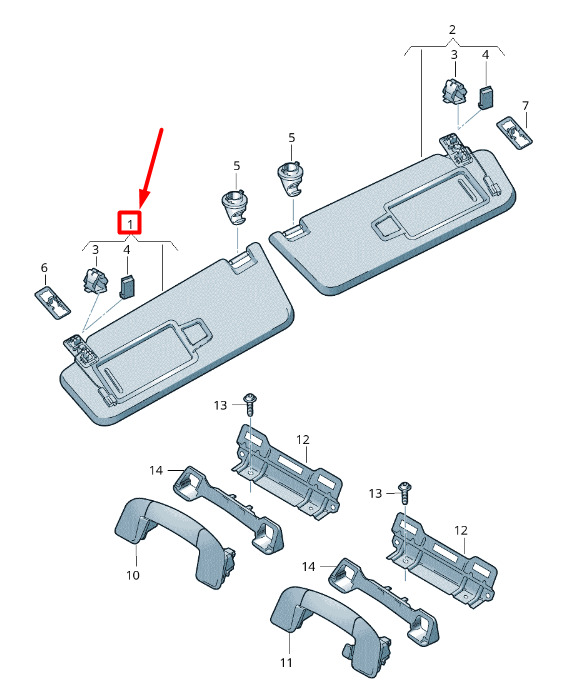 2
3
4
7
5
5
1
3
4
6
13
12
14
13
12
10
14
11