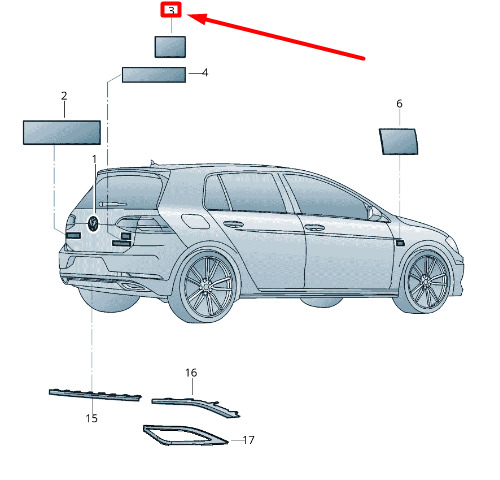 3
4
2
6
1
16
15
17