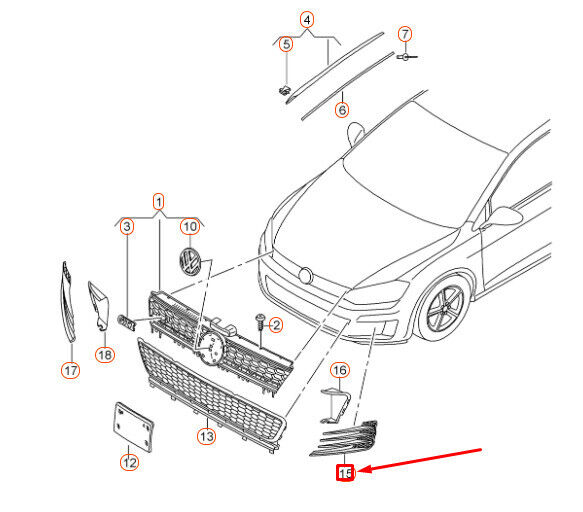 4
5
7
6
1
3
10
2
17
18
16
13
12
15