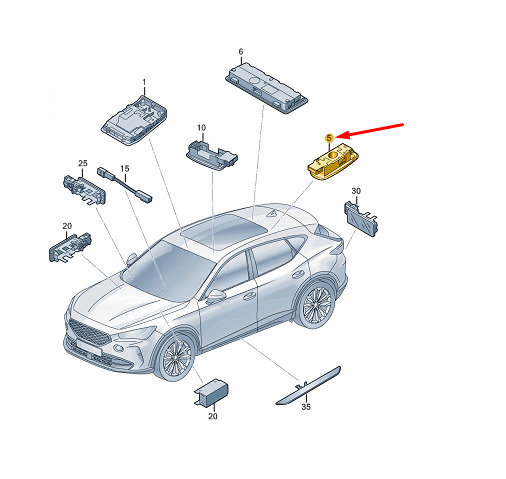 6
1
10
5
25
15
30
20
20
35