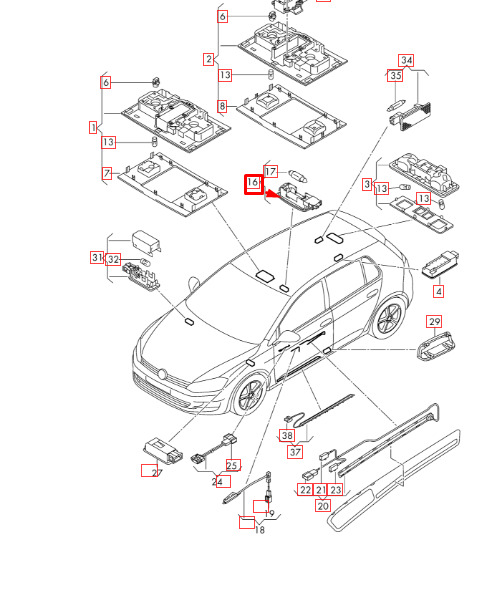 6
2
13
8
34
35
6
1
13
7
17
16
3
13
13
31
32
4
29
38
37
27
25
24
22
21
23
20
19
18