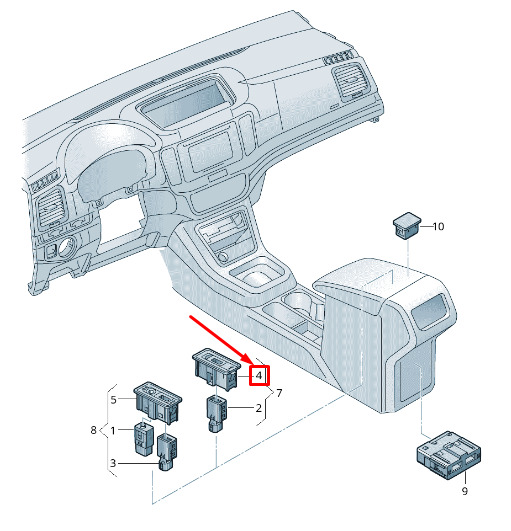 10
4
7
5
2
8
1
3
9