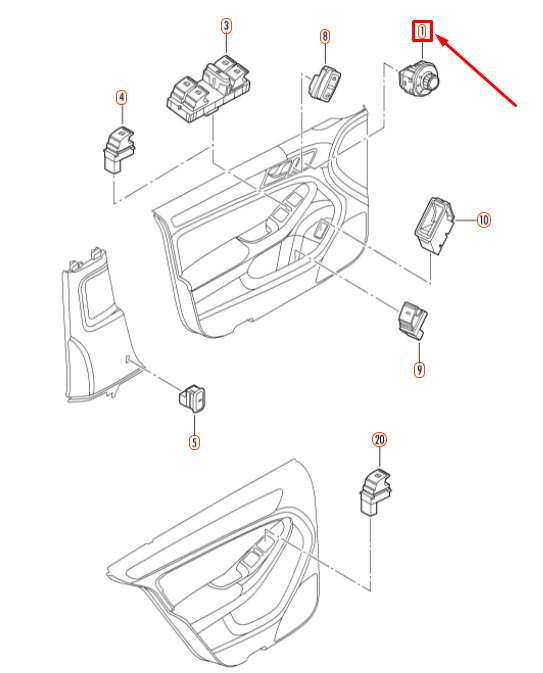 3
8
1
4
10
9
5
20