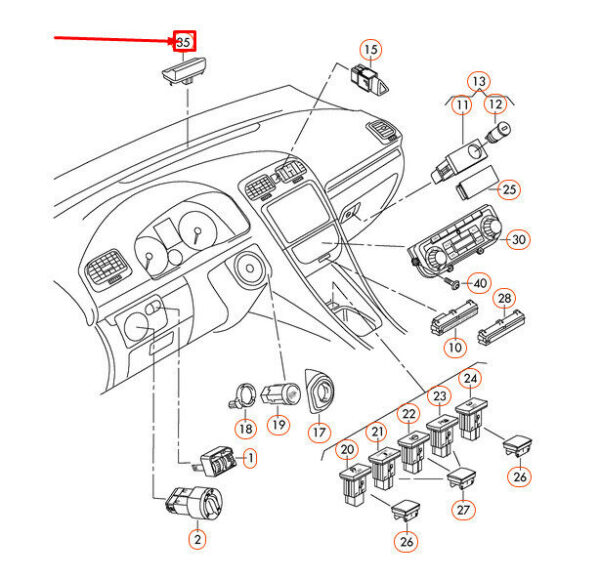 35
15
13
11
12
25
30
40
28
10
24
23
22
21
20
26
27
26
18
19
17
1
2