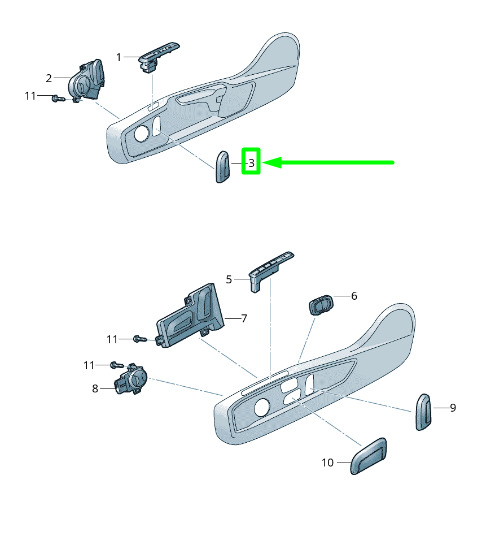 1
2
11
3
5
6
7
11
11
8
9
10