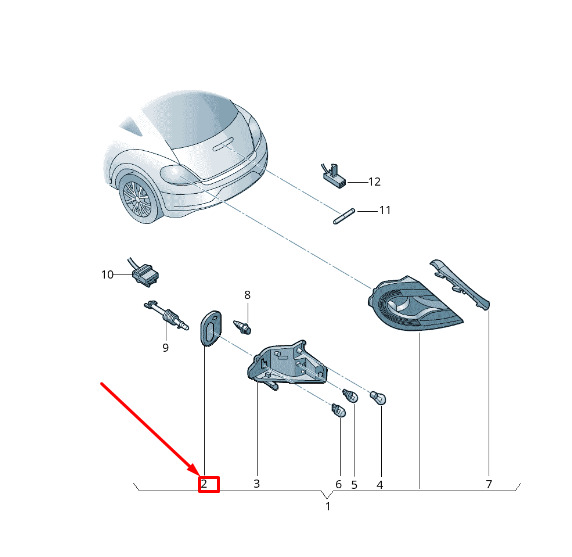 12
11
10
8
9
2
3
6
5
4
7
1