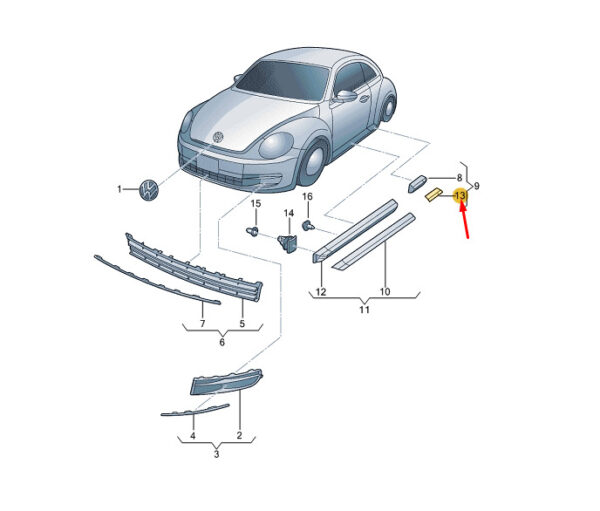 1
8
9
13
15
14
16
12
10
11
7
5
6
4
2
3