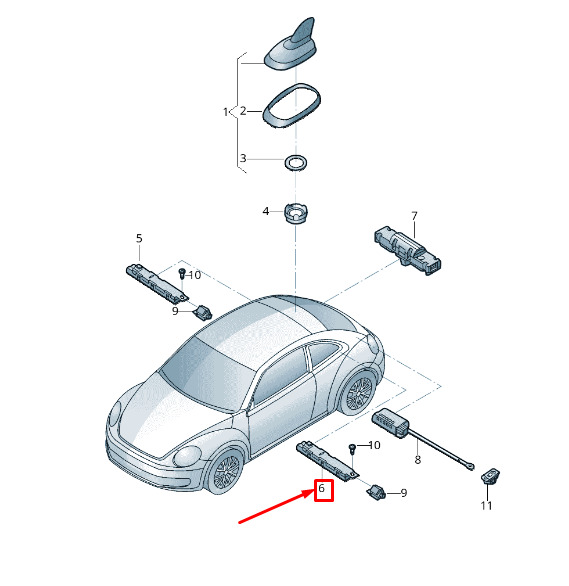 1
2
3
4
5
7
10
9
10
8
6
9
11