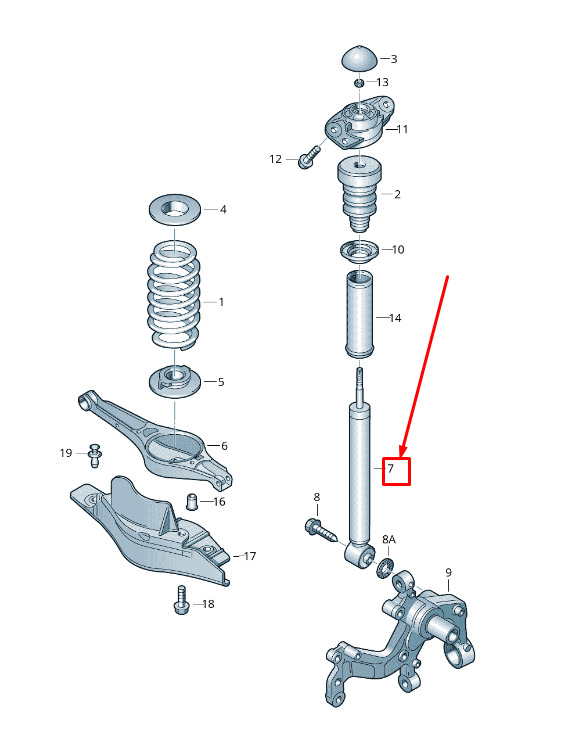 3
13
11
12
2
4
10
1
14
5
6
19
7
16
8
8A
17
9
18